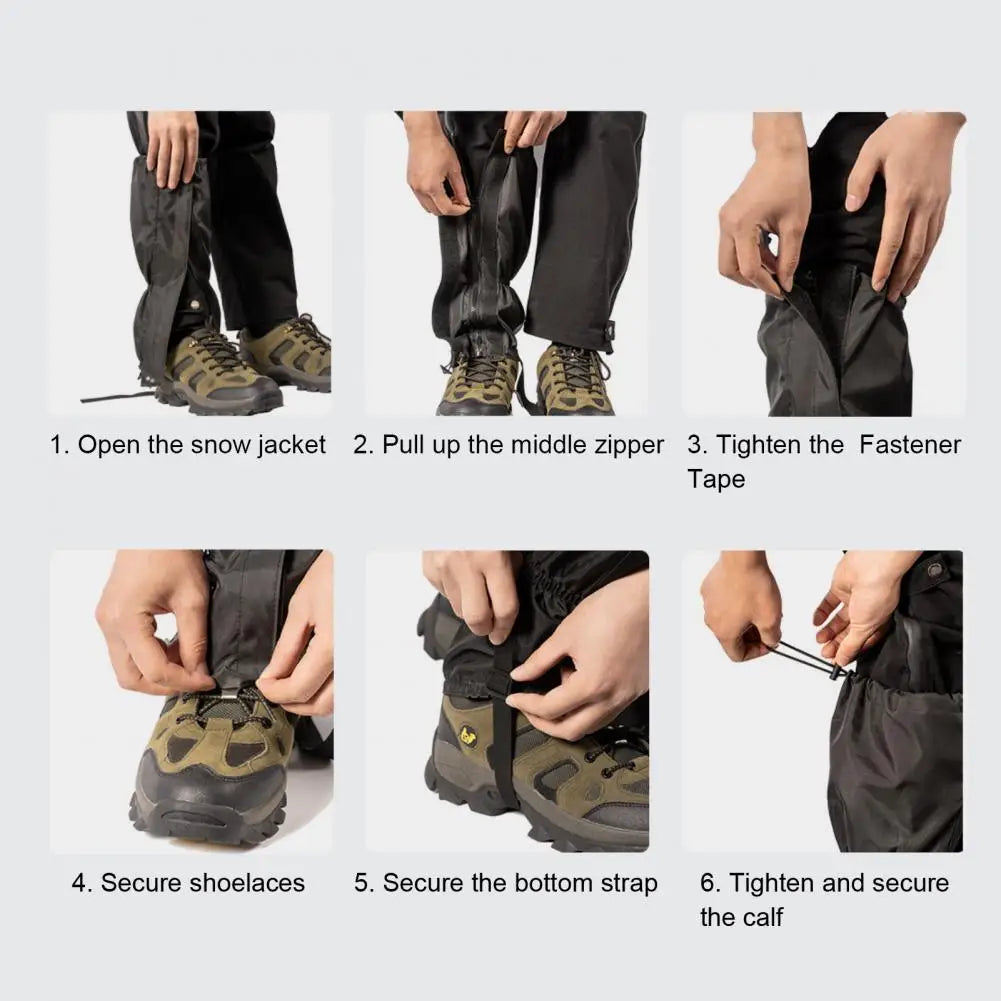 1. Open the snow jacket

2. Pull up the middle zipper

3. Tighten the  Fastener Tape

4. Secure shoelaces

5. Secure the bottom strap

6. Tighten and secure the calf